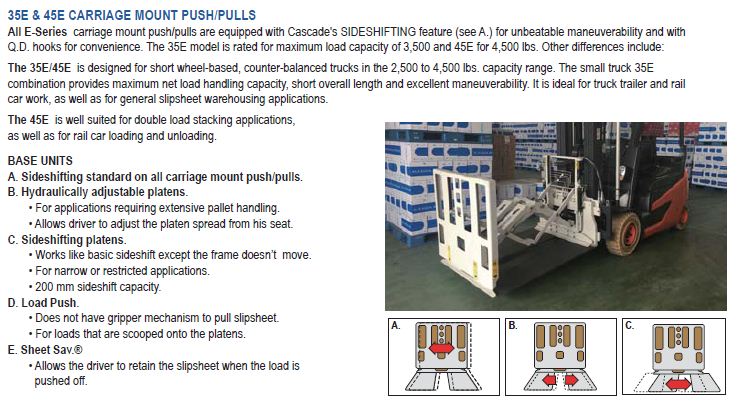 35E & 45E CARRIAGE MOUNT PUSH/PULLS

All E-Series carriage mount push/pulls are equipped with Cascade's SIDESHIFTING feature (see A.) for unbeatable maneuverability and with Q.D. hooks for convenience. The 35E model is rated for maximum load capacity of 3,500 and 45E for 4,500 lbs. Other differences include:

The 35E/45E is designed for short wheel-based, counter-balanced trucks in the 2,500 to 4,500 lbs. capacity range. The small truck 35E combination provides maximum net load handling capacity, short overall length and excellent maneuverability. It is ideal for truck trailer and rail car work, as well as for general slipsheet warehousing applications.

The 45E is well suited for double load stacking applications, as well as for rail car loading and unloading.

BASE UNITS
A. Sideshifting standard on all carriage mount push/pulls.
B. Hydraulically adjustable platens.
• For applications requiring extensive pallet handling.
• Allows driver to adjust the platen spread from his seat.
C. Sideshifting platens.
• Works like basic sideshift except the frame doesn't move.
• For narrow or restricted applications.
• 200 mm sideshift capacity.
D. Load Push.
• Does not have gripper mechanism to pull slipsheet.
• For loads that are scooped onto the platens.
E. Sheet Sav.®
• Allows the driver to retain the slipsheet when the load is pushed off.

A.

B.

C.